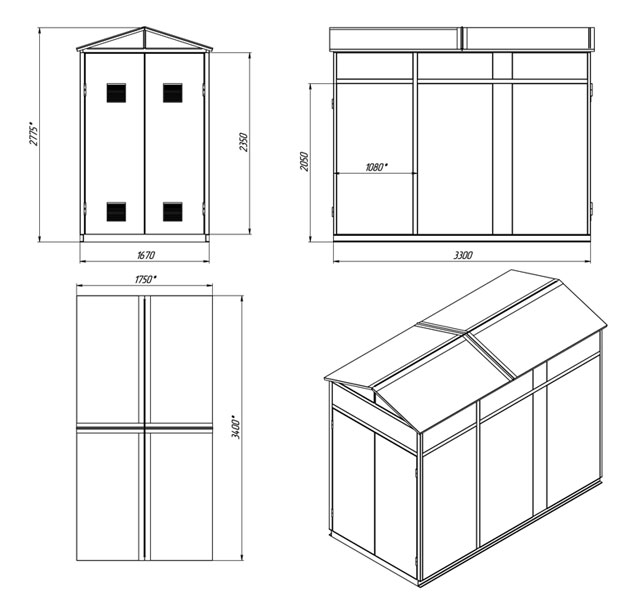 2775*

2350

1670

2050

1080*

3300

1750*

3400*